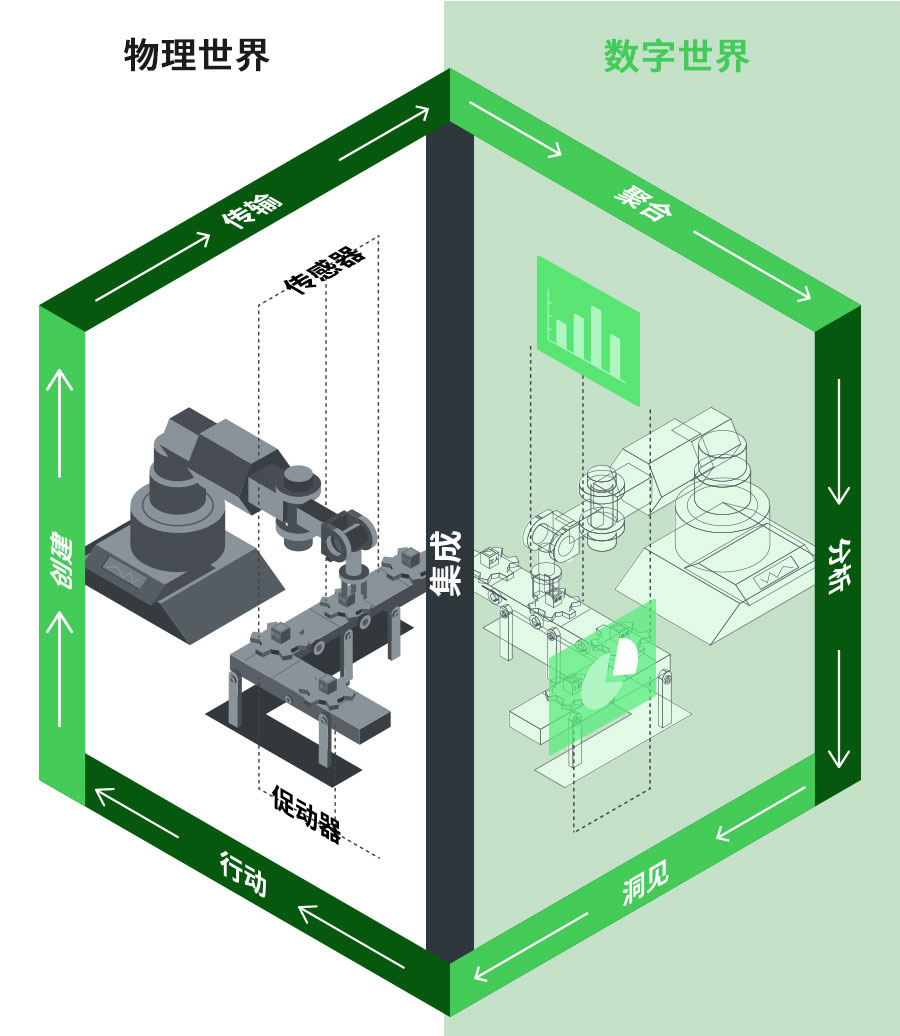 物理世界

数字世界

传输

聚合

传感器

创建

集成

分析

促动器

行动

洞见